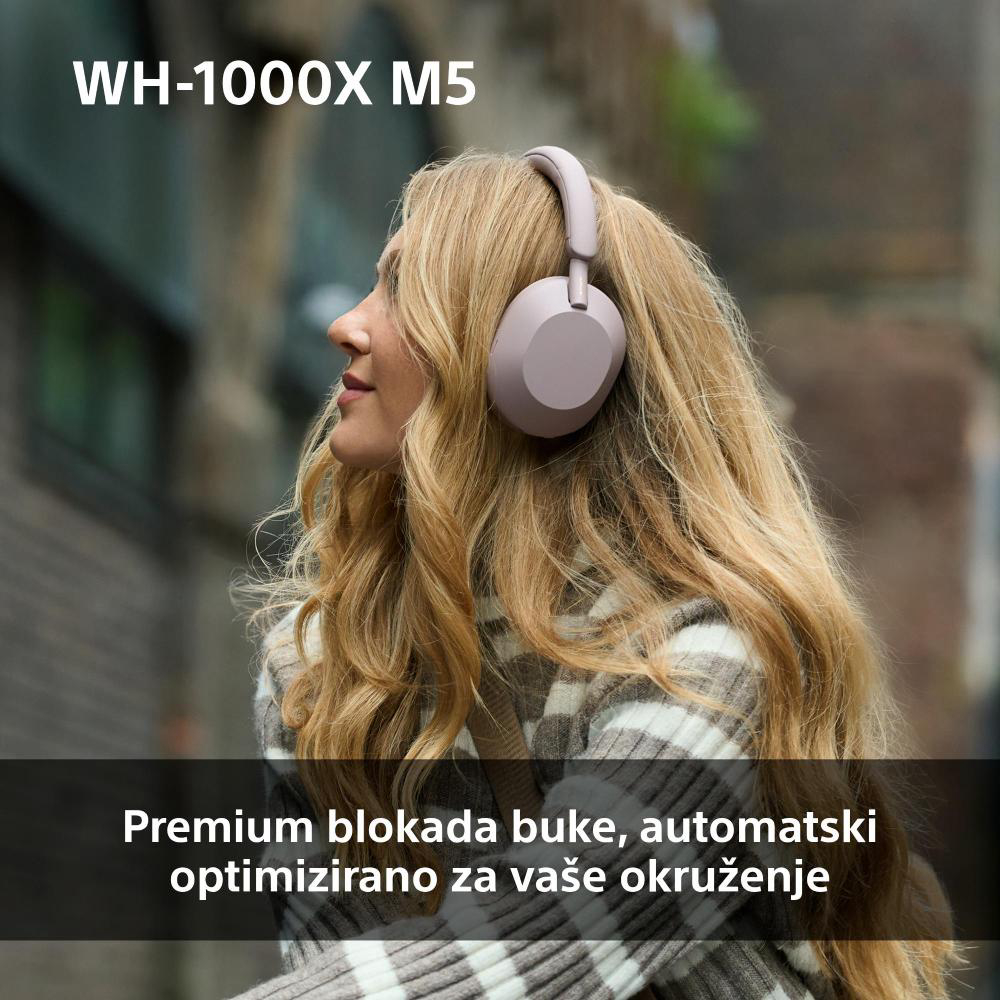 WH-1000X M5

Premium blokada buke, automatski optimizirano za vaše okruženje